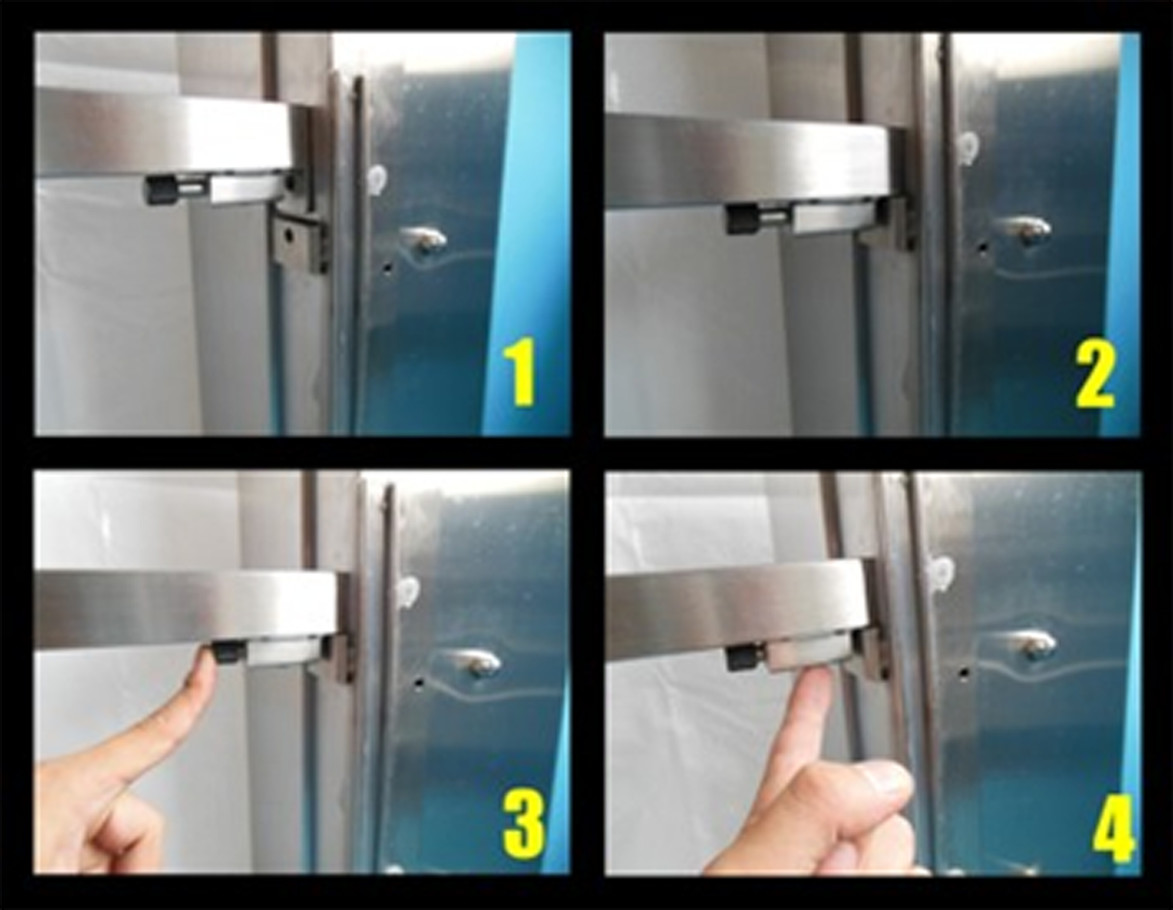 1

2

3

4